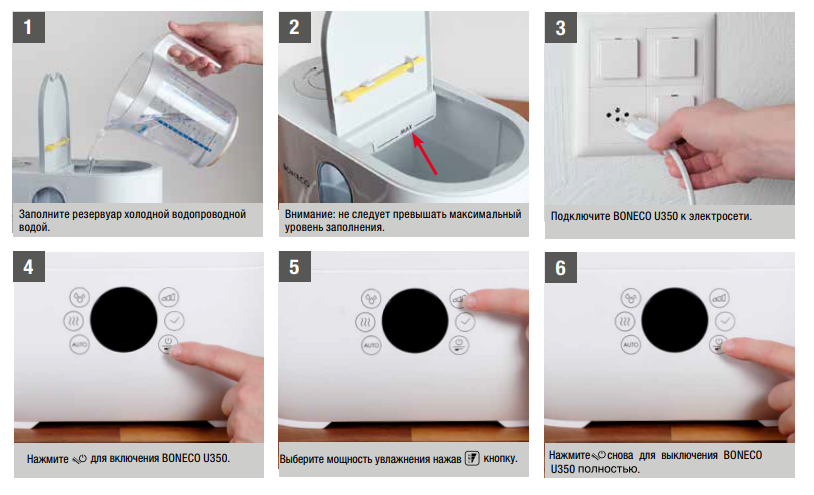 1

Заполните резервуар холодной водопроводной водой.

2

MAX

BONECO

Внимание: не следует превышать максимальный уровень заполнения.

3

Подключите BONECO U350 к электросети.

4

AUTO

Нажмите для включения BONECO U350.

5

AUTO

Выберите мощность увлажнения нажав кнопку.

6

AUTO

Нажмите снова для выключения BONECO U350 полностью.