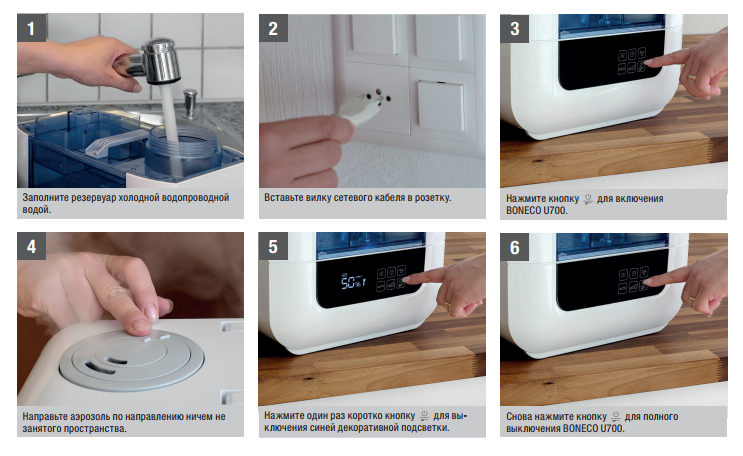 1

Заполните резервуар холодной водопроводной водой.

2

Вставьте вилку сетевого кабеля в розетку.

3

Нажмите кнопку для включения BONECO U700.

4

Направьте аэрозоль по направлению ничем не занятого пространства.

5

50%

Нажмите один раз коротко кнопку для выключения синей декоративной подсветки.

6

Снова нажмите кнопку для полного выключения BONECO U700.