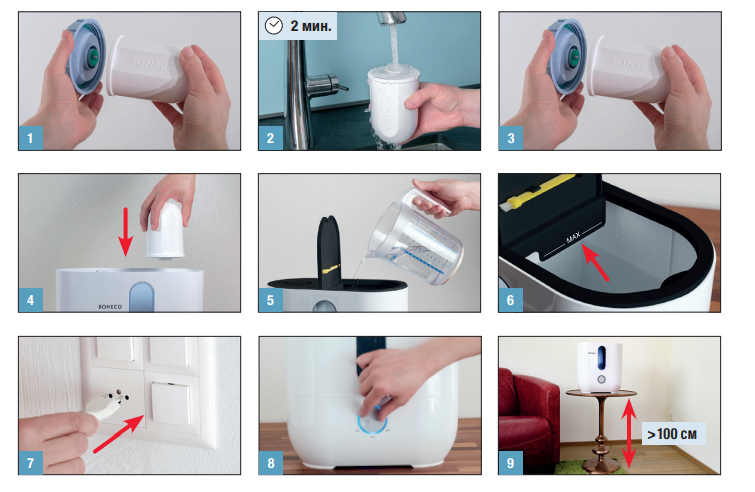 BONECO
1
2 мин.
2
BONECO
3
BONECO
4
5
MAX
6
7
8
>100 см
9